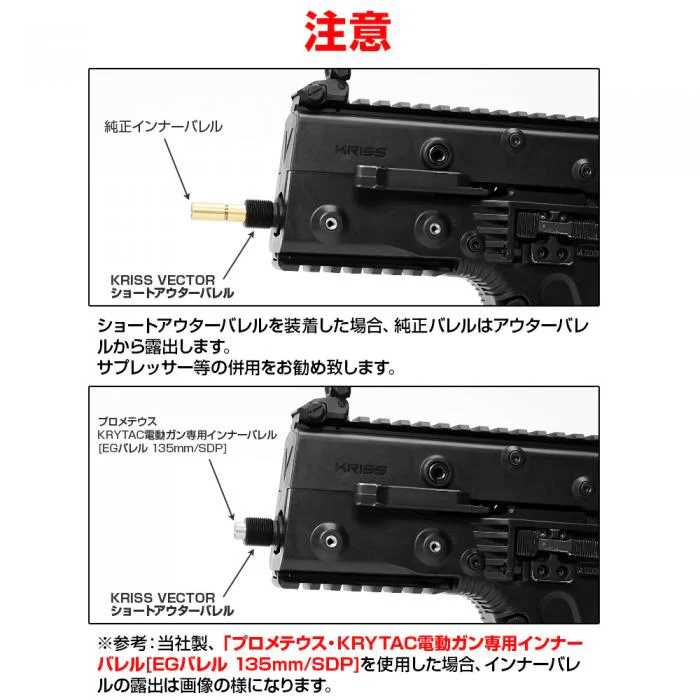 注意

純正インナーバレル

KRISS

KRISS VECTOR
ショートアウターバレル

ショートアウターバレルを装着した場合、純正バレルはアウターバレルから露出します。
サプレッサー等の併用をお勧め致します。

プロメテウス
KRYTAC電動ガン専用インナーバレル
[EGバレル 135mm/SDP]

KRISS

KRISS VECTOR
ショートアウターバレル

※参考：当社製、「プロメテウス・KRYTAC電動ガン専用インナーバレル[EGバレル 135mm/SDP]を使用した場合、インナーバレルの露出は画像の様になります。