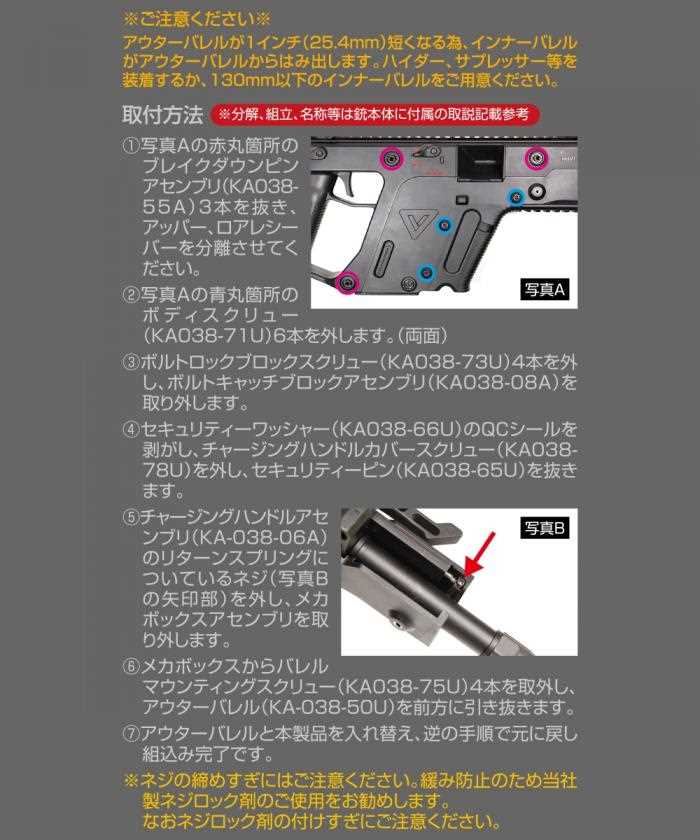 ※ご注意ください※
アウターバレルが1インチ(25.4mm)短くなる為、インナーバレルがアウターバレルからはみ出します。ハイダー、サプレッサー等を装着するか、130mm以下のインナーバレルをご用意ください。

取付方法 ※分解、組立、名称等は銃本体に付属の取説記載参考

①写真Aの赤丸箇所のブレイクダウンピンアセンブリ(KA038-55A)3本を抜き、アッパー、ロアレシーバーを分離させてください。

写真A

②写真Aの青丸箇所のボディスクリュー(KA038-71U)6本を外します。(両面)

③ボルトロックブロックスクリュー(KA038-73U)4本を外し、ボルトキャッチブロックアセンブリ(KA038-08A)を取り外します。

④セキュリティーワッシャー(KA038-66U)のQCシールを剥がし、チャージングハンドルカバースクリュー(KA038-78U)を外し、セキュリティーピン(KA038-65U)を抜きます。

⑤チャージングハンドルアセンブリ(KA-038-06A)のリターンスプリングについているネジ(写真Bの矢印部)を外し、メカボックスアセンブリを取り外します。

写真B

⑥メカボックスからバレルマウンティングスクリュー(KA038-75U)4本を取外し、アウターバレル(KA-038-50U)を前方に引き抜きます。

⑦アウターバレルと本製品を入れ替え、逆の手順で元に戻し組込み完了です。

※ネジの締めすぎにはご注意ください。緩み防止のため当社製ネジロック剤のご使用をお勧めします。
なおネジロック剤の付けすぎにご注意ください。